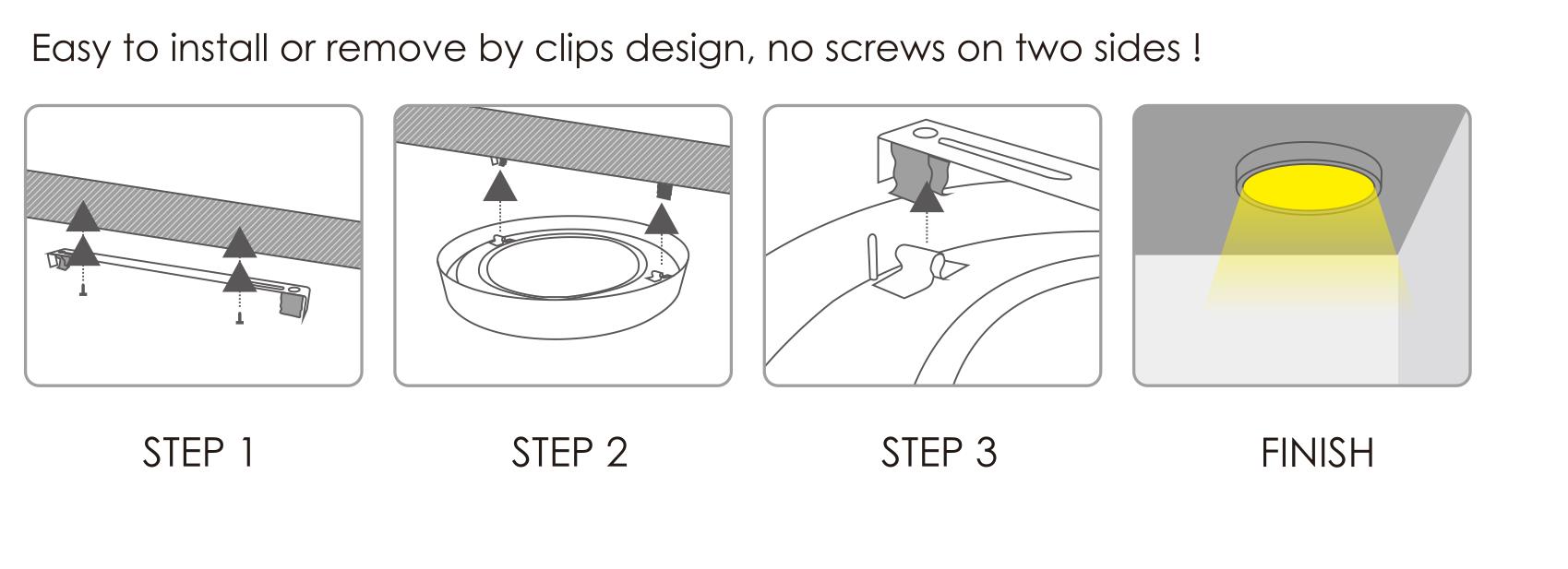 Easy to install or remove by clips design, no screws on two sides !

STEP 1

STEP 2

STEP 3

FINISH